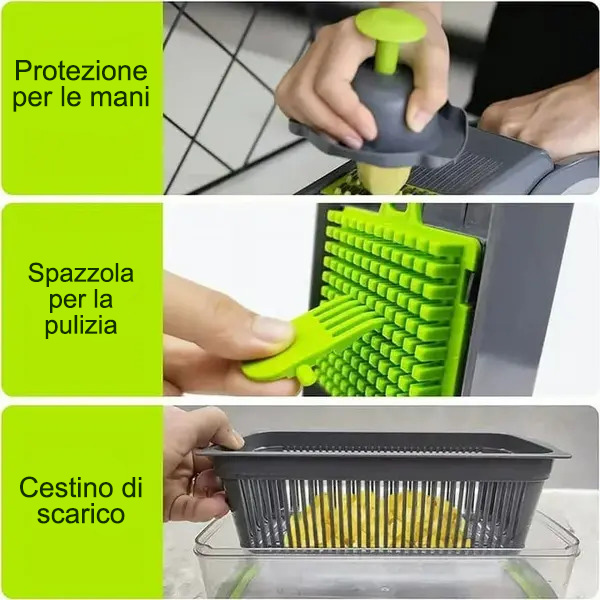 Protezione per le mani

Spazzola per la pulizia

Cestino di scarico